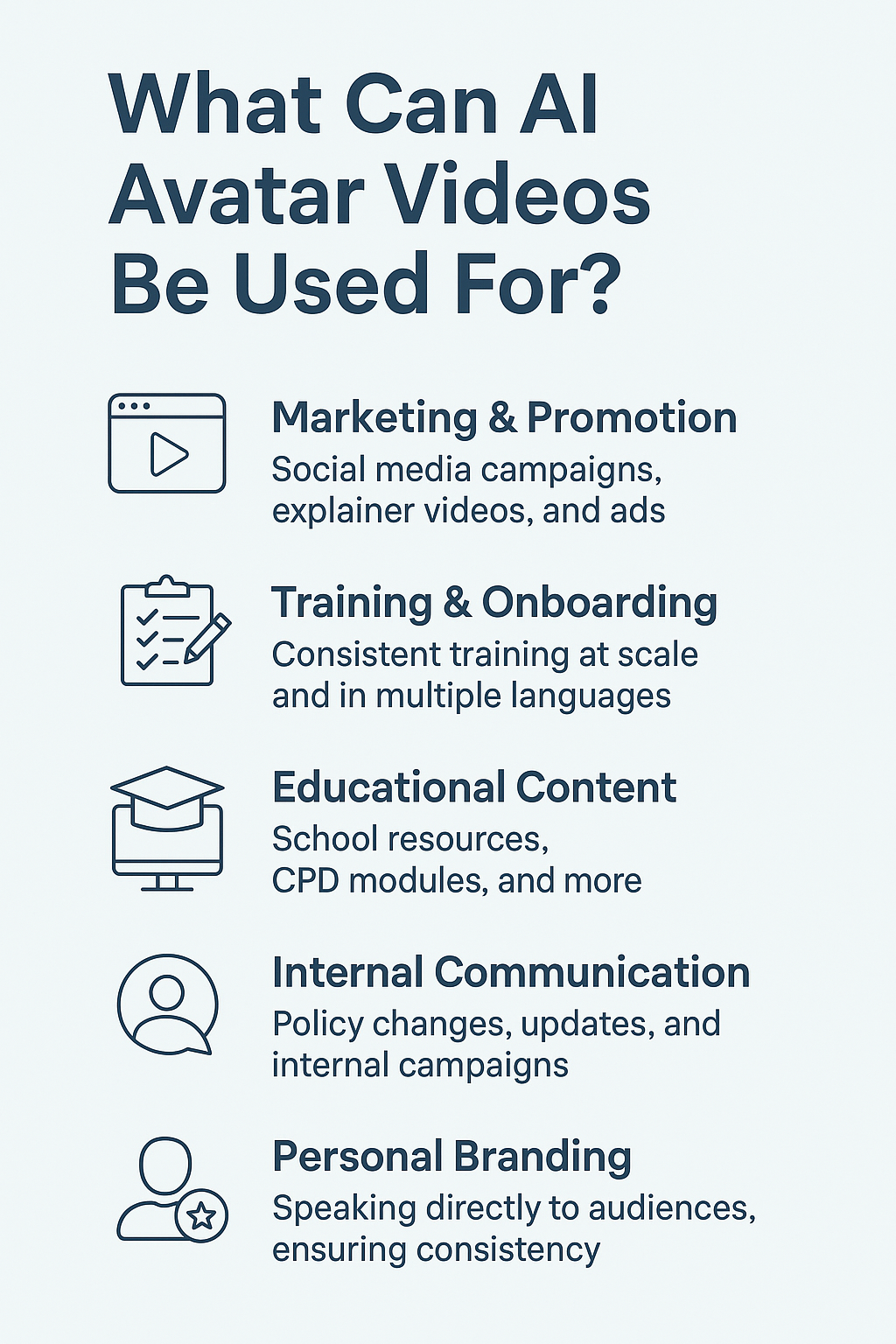 What Can AI Avatar Videos Be Used For?

Marketing & Promotion
Social media campaigns, explainer videos, and ads

Training & Onboarding
Consistent training at scale and in multiple languages

Educational Content
School resources, CPD modules, and more

Internal Communication
Policy changes, updates, and internal campaigns

Personal Branding
Speaking directly to audiences, ensuring consistency